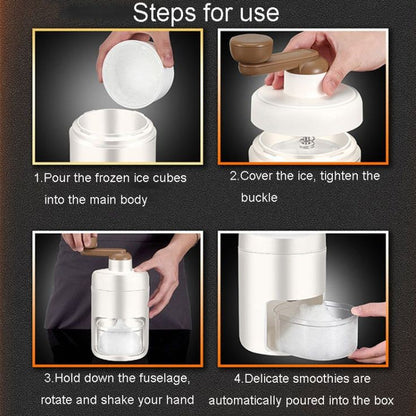 Steps for use

1.Pour the frozen ice cubes into the main body

2.Cover the ice, tighten the buckle

3.Hold down the fuselage, rotate and shake your hand

4.Delicate smoothies are automatically poured into the box